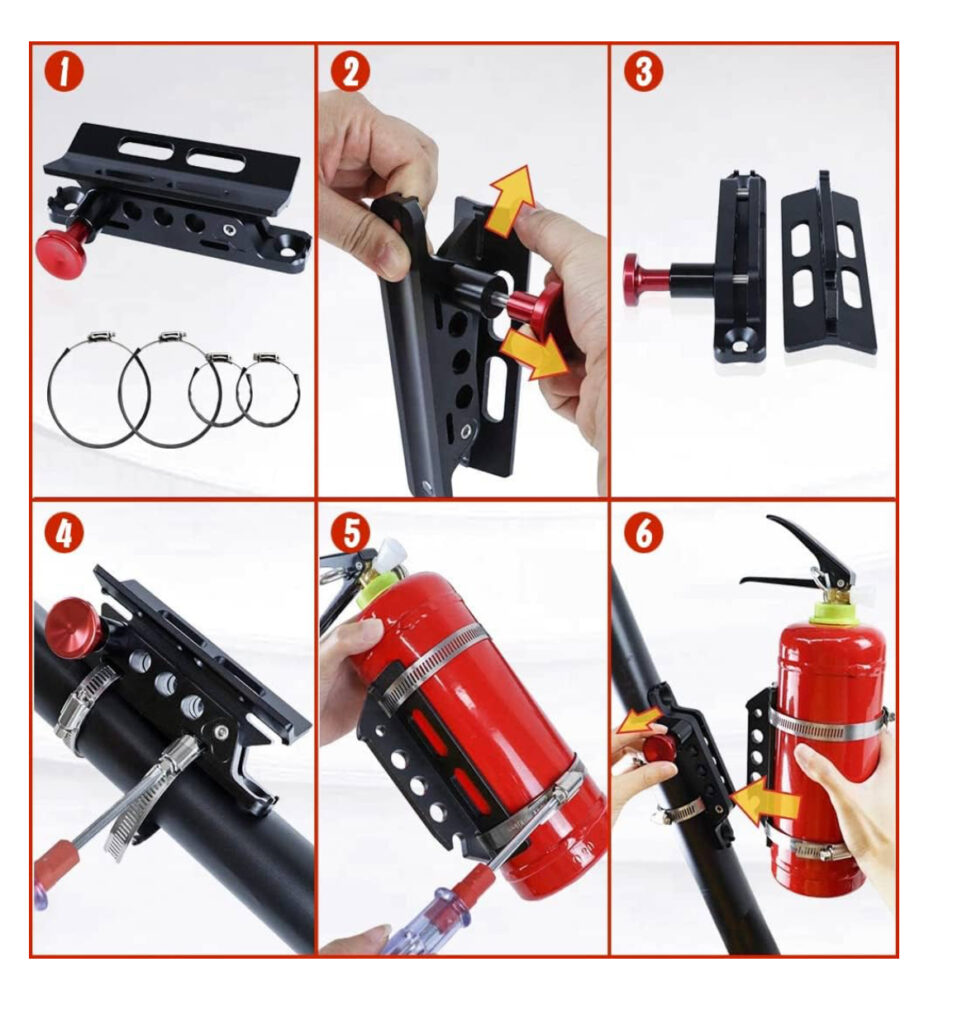 1
2
3
4
5
6